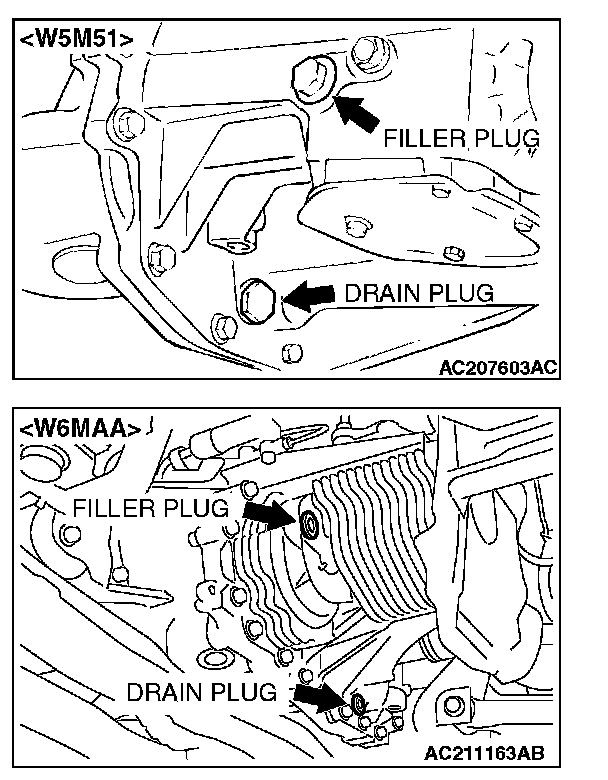 <W5M51>

FILLER PLUG

DRAIN PLUG

AC207603AC

<W6MAA>

FILLER PLUG

DRAIN PLUG

AC211163AB