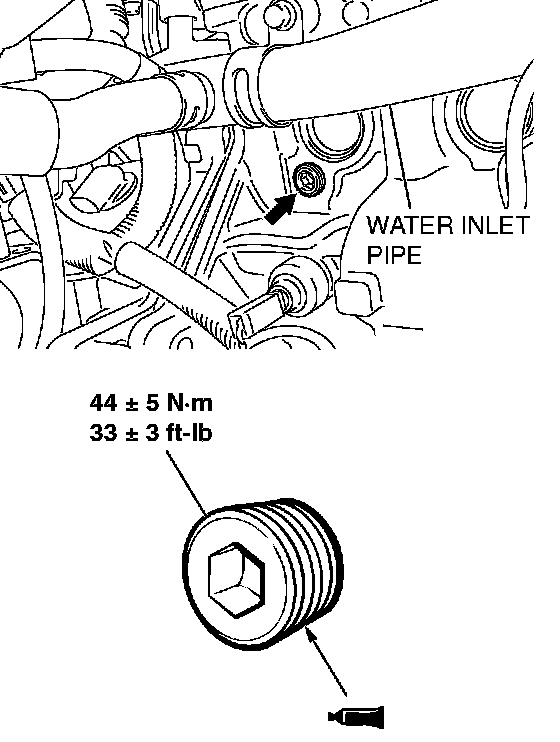 WATER INLET PIPE

44 ± 5 N·m
33 ± 3 ft-lb