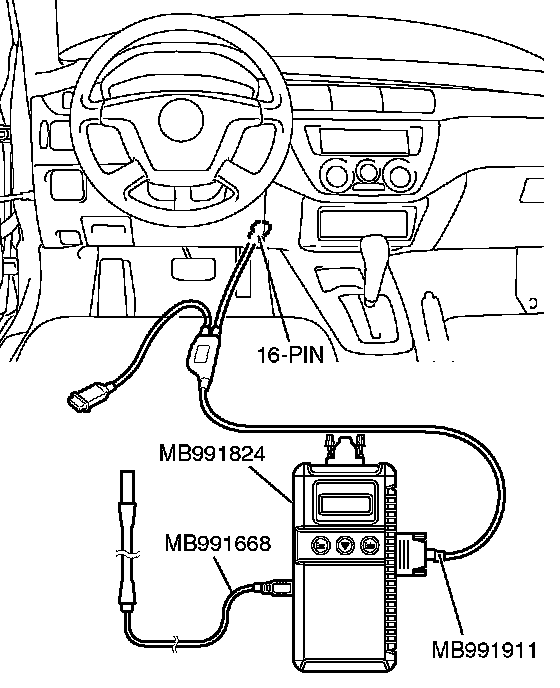 16-PIN

MB991824

MB991668

MB991911