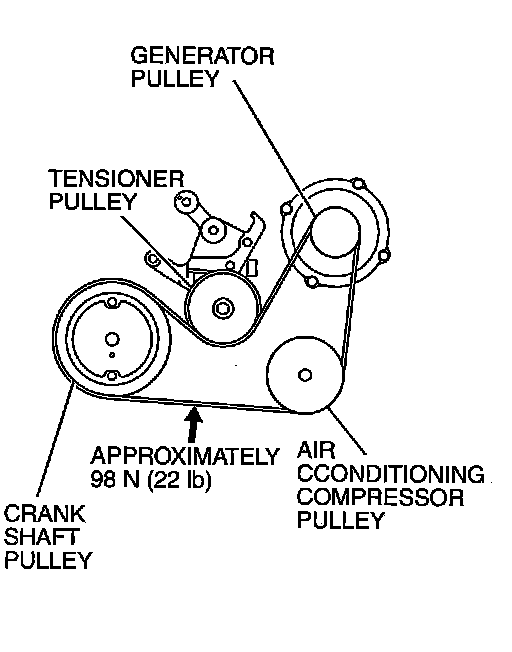 GENERATOR PULLEY

TENSIONER PULLEY

APPROXIMATELY 98 N (22 lb)

AIR CCONDITIONING COMPRESSOR PULLEY

CRANK SHAFT PULLEY