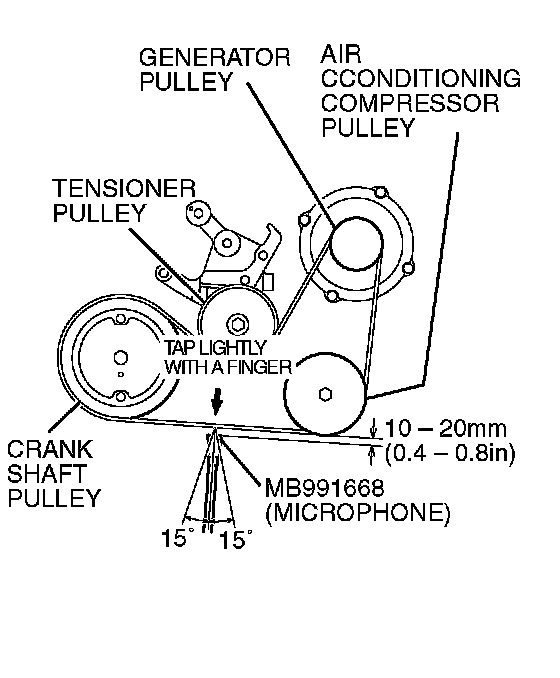 GENERATOR PULLEY

AIR CCONDITIONING COMPRESSOR PULLEY

TENSIONER PULLEY

TAP LIGHTLY WITH A FINGER

CRANK SHAFT PULLEY

10 – 20mm (0.4 – 0.8in)

MB991668 (MICROPHONE)

15° 15°