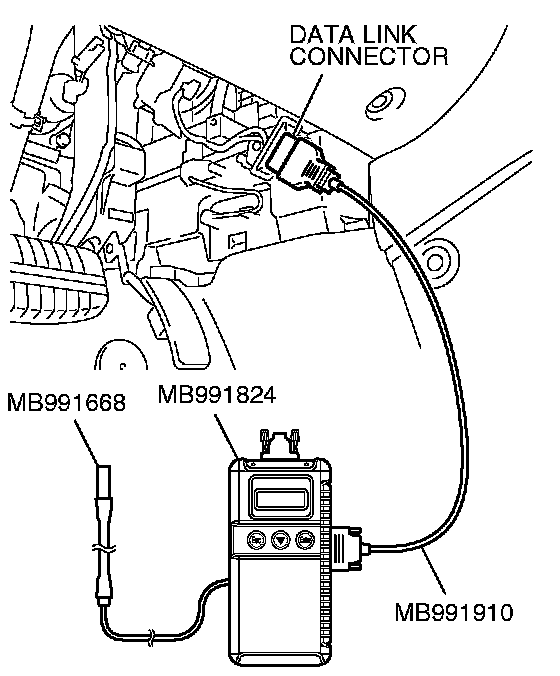 DATA LINK CONNECTOR

MB991668

MB991824

MB991910