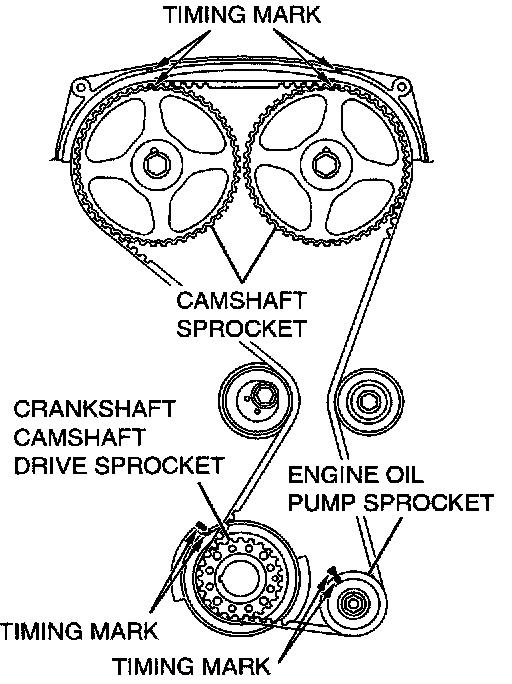 TIMING MARK

CAMSHAFT SPROCKET

CRANKSHAFT CAMSHAFT DRIVE SPROCKET

ENGINE OIL PUMP SPROCKET

TIMING MARK

TIMING MARK