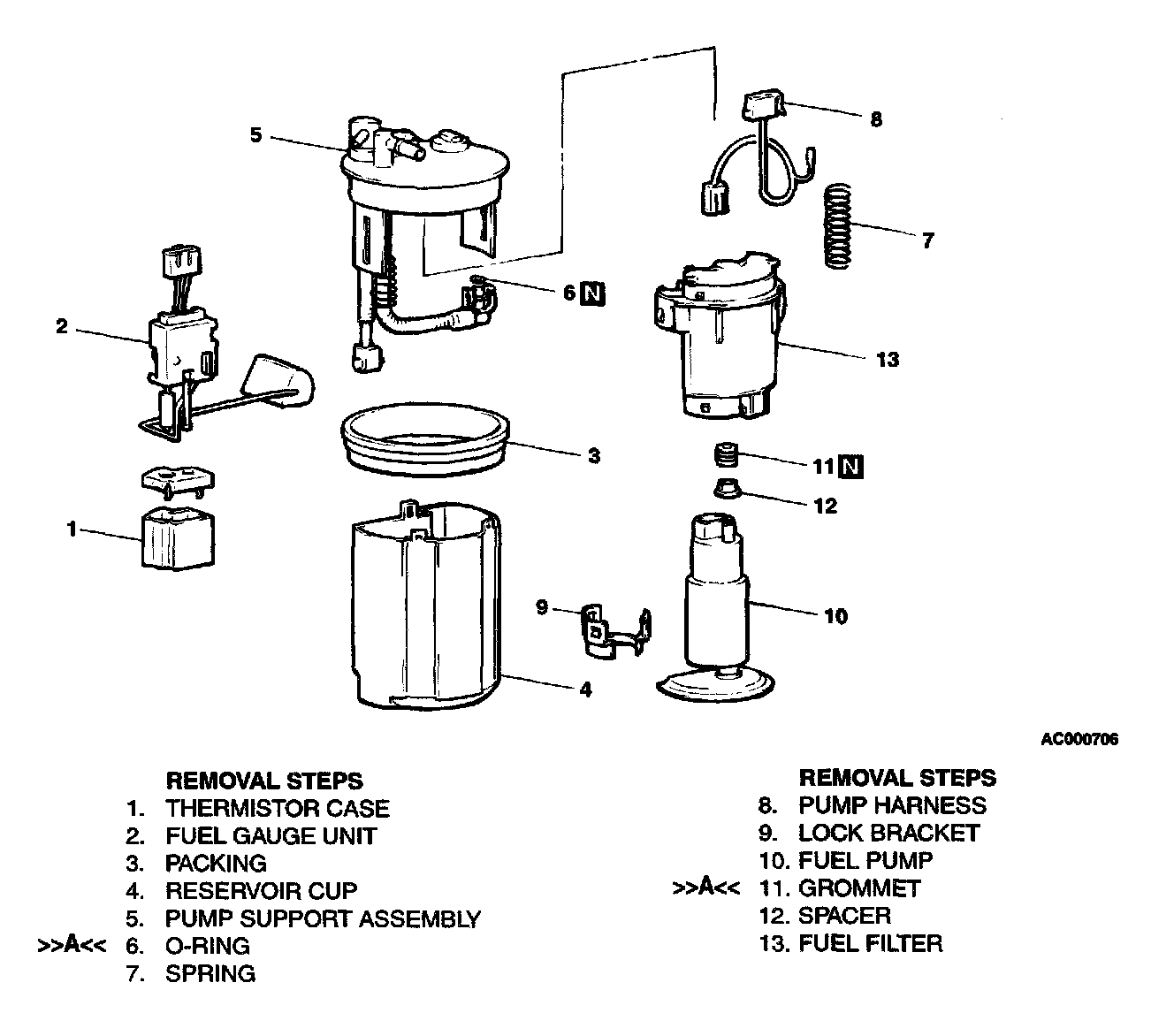 5

8

7

6 N

2

13

3

11 N

12

1

9

10

4

AC000706

REMOVAL STEPS
1. THERMISTOR CASE
2. FUEL GAUGE UNIT
3. PACKING
4. RESERVOIR CUP
5. PUMP SUPPORT ASSEMBLY
>>A<< 6. O-RING
7. SPRING

REMOVAL STEPS
8. PUMP HARNESS
9. LOCK BRACKET
10. FUEL PUMP
>>A<< 11. GROMMET
12. SPACER
13. FUEL FILTER