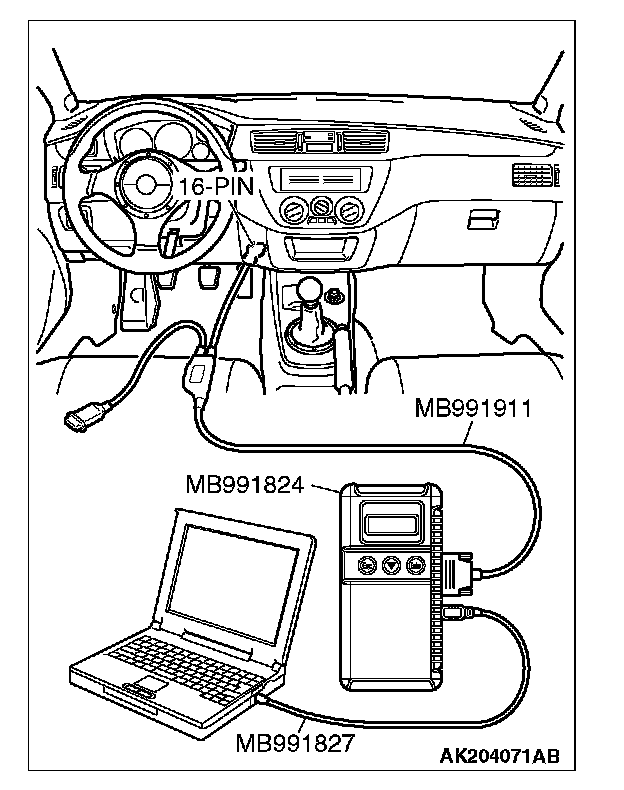 16-PIN

MB991911

MB991824

MB991827

AK204071AB