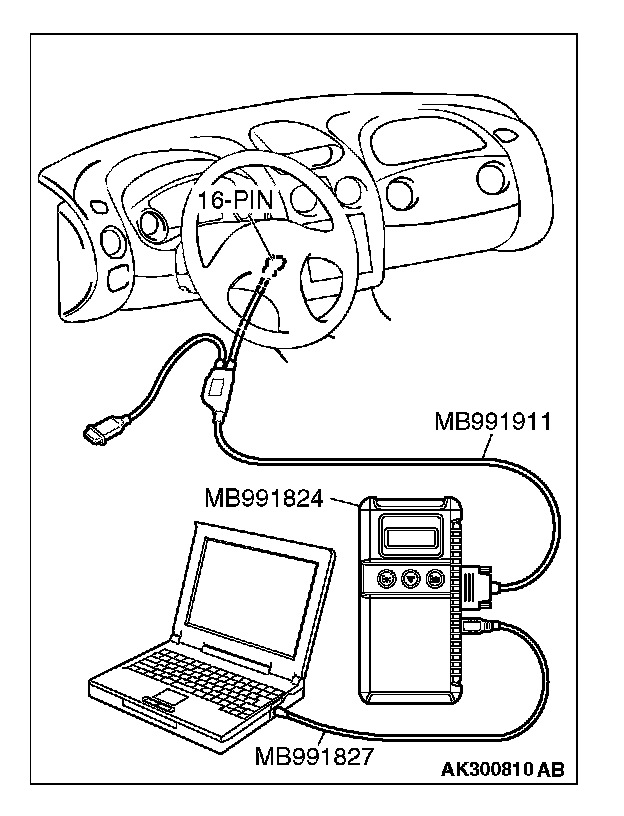 16-PIN
MB991911
MB991824
MB991827
AK300810 AB