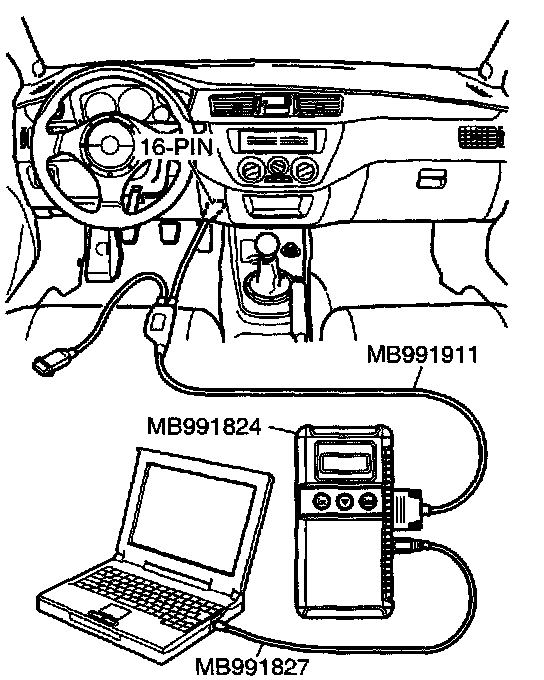 16-PIN

MB991911

MB991824

MB991827