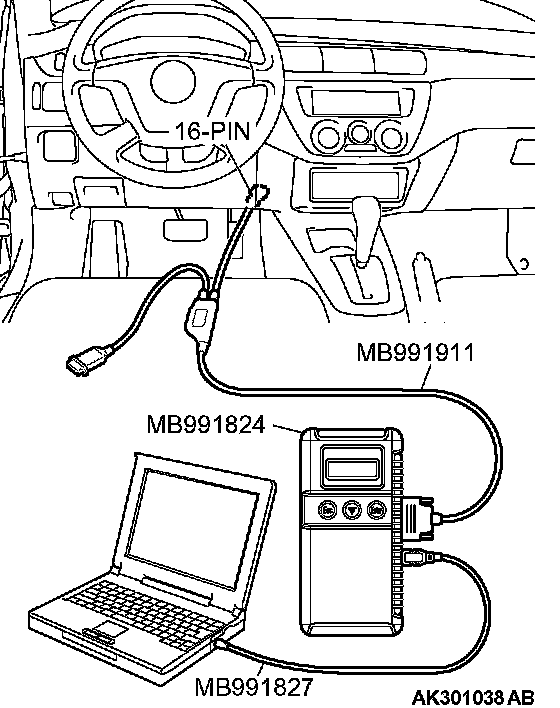 16-PIN

MB991911

MB991824

MB991827

AK301038 AB