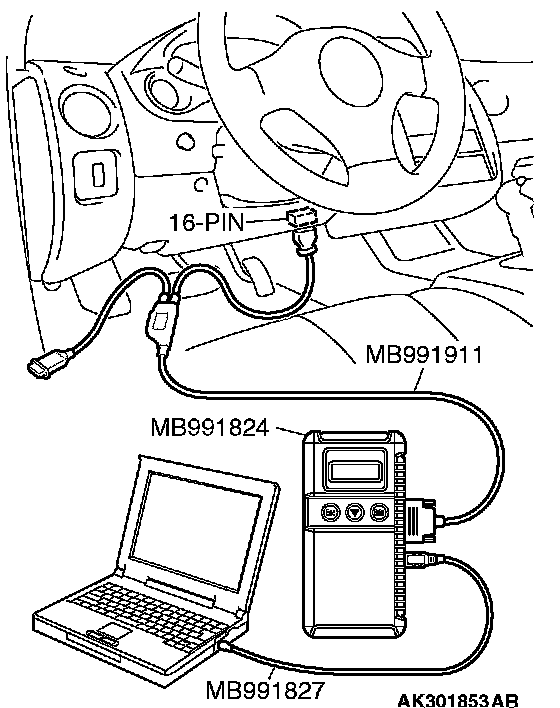 16-PIN
MB991911
MB991824
MB991827
AK301853AB