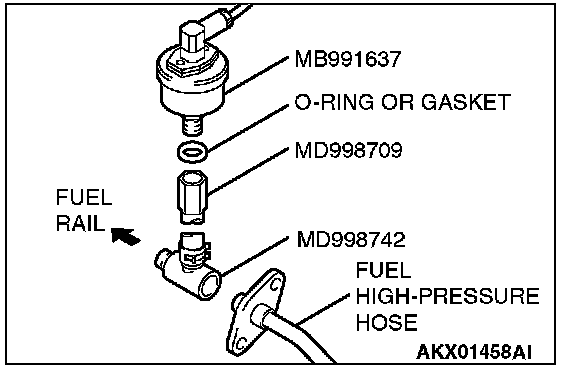 MB991637

O-RING OR GASKET

MD998709

FUEL RAIL

MD998742

FUEL HIGH-PRESSURE HOSE

AKX01458AI