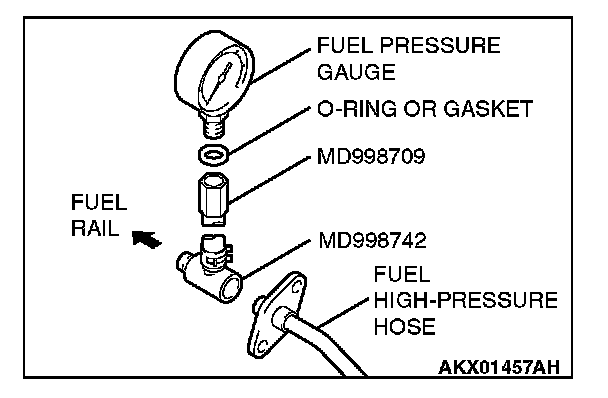 FUEL PRESSURE GAUGE

O-RING OR GASKET

MD998709

FUEL RAIL

MD998742

FUEL HIGH-PRESSURE HOSE

AKX01457AH