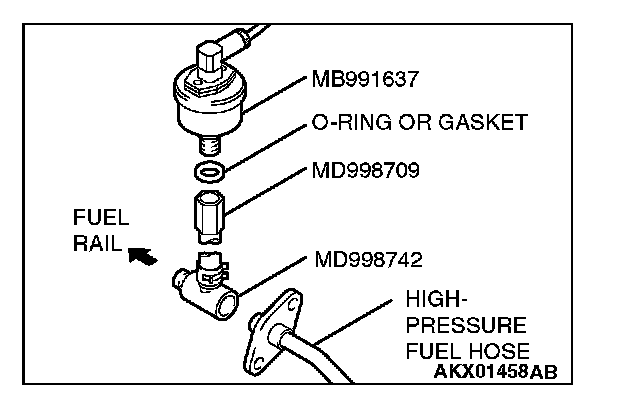 MB991637
O-RING OR GASKET
MD998709
FUEL RAIL
MD998742
HIGH-PRESSURE FUEL HOSE
AKX01458AB