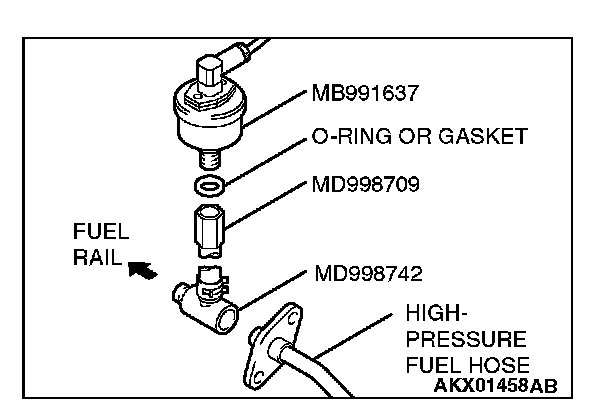 MB991637

O-RING OR GASKET

MD998709

FUEL RAIL

MD998742

HIGH-PRESSURE FUEL HOSE

AKX01458AB