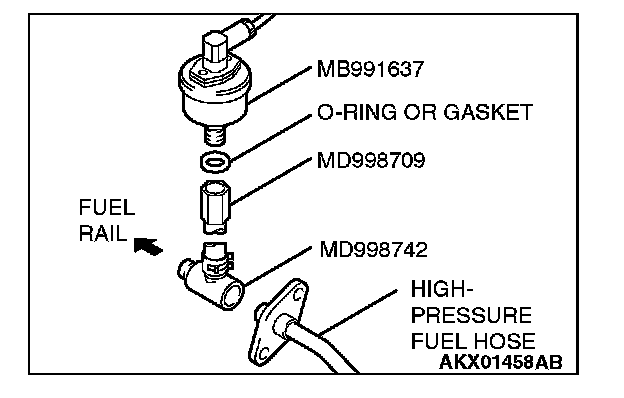 MB991637

O-RING OR GASKET

MD998709

FUEL RAIL

MD998742

HIGH-PRESSURE FUEL HOSE

AKX01458AB