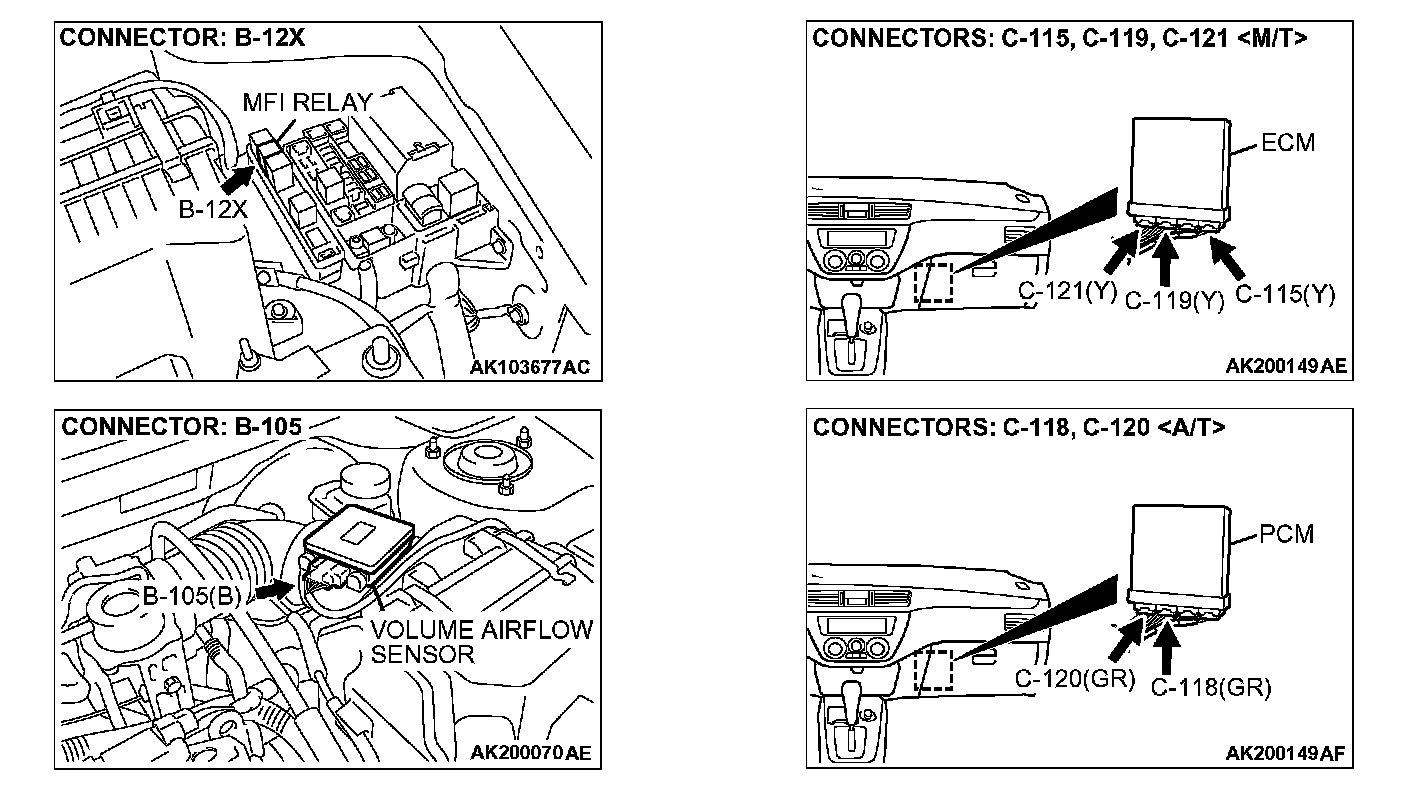 CONNECTOR: B-12X

MFI RELAY

B-12X

AK103677AC

CONNECTOR: B-105

B-105(B)

VOLUME AIRFLOW SENSOR

AK200070AE

CONNECTORS: C-115, C-119, C-121 <M/T>

ECM

C-121(Y)

C-119(Y)

C-115(Y)

AK200149AE

CONNECTORS: C-118, C-120 <A/T>

PCM

C-120(GR)

C-118(GR)

AK200149AF