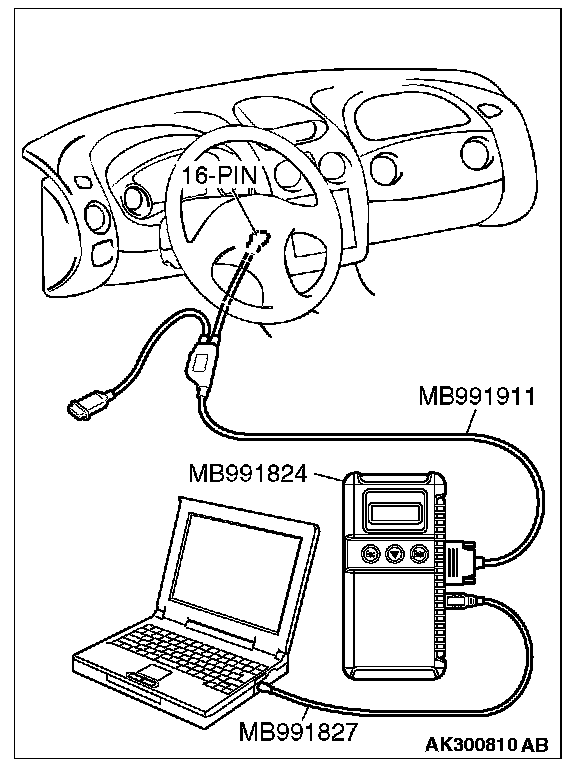 16-PIN

MB991911

MB991824

MB991827

AK300810 AB