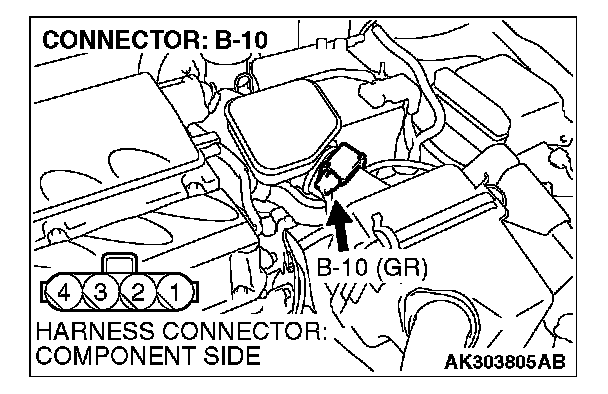 CONNECTOR: B-10

B-10 (GR)

4 3 2 1

HARNESS CONNECTOR: COMPONENT SIDE

AK303805AB