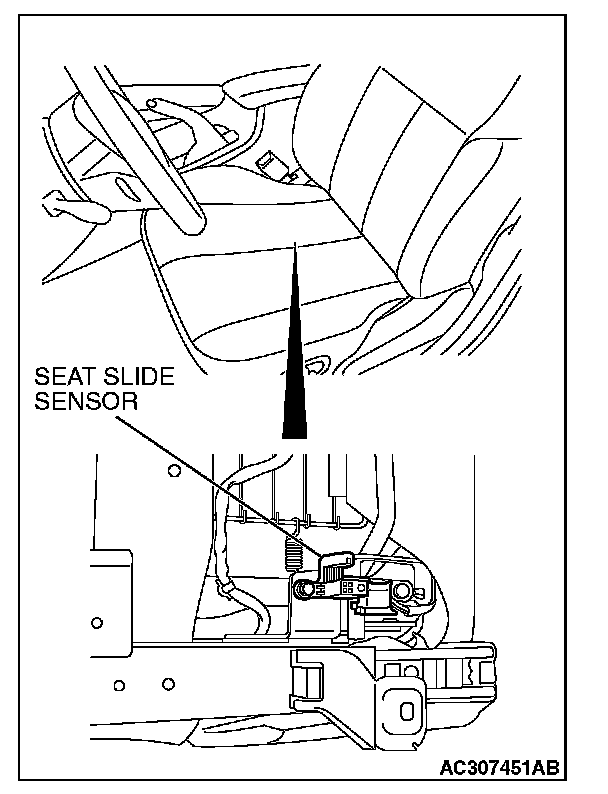 SEAT SLIDE SENSOR

AC307451AB