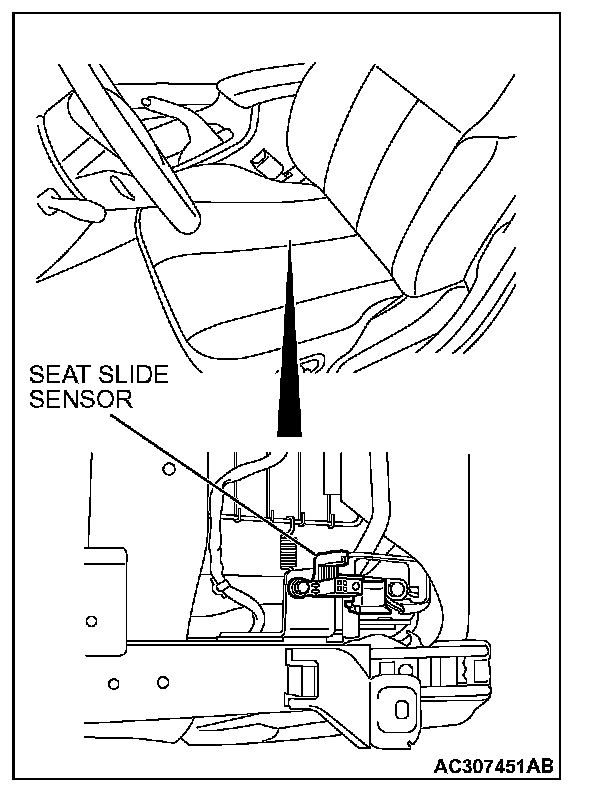 SEAT SLIDE SENSOR

AC307451AB