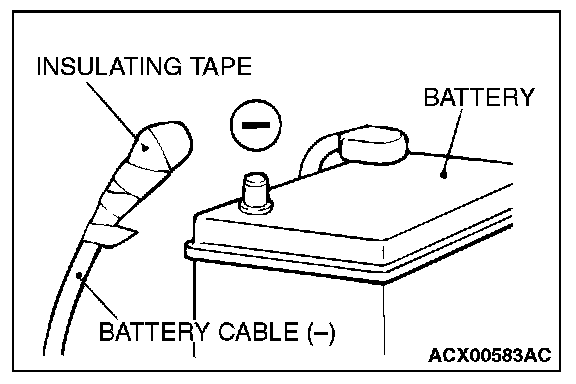 INSULATING TAPE

BATTERY

−

BATTERY CABLE (−)

ACX00583AC