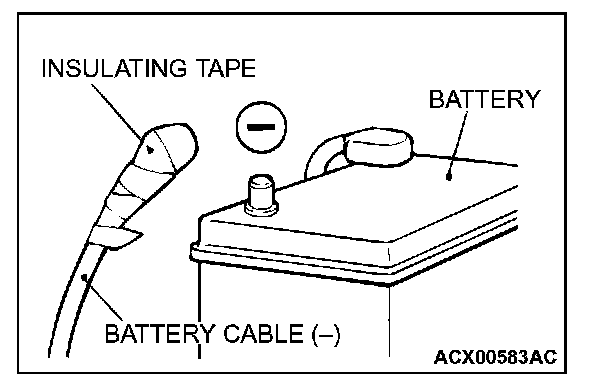 INSULATING TAPE

BATTERY

−

BATTERY CABLE (–)

ACX00583AC