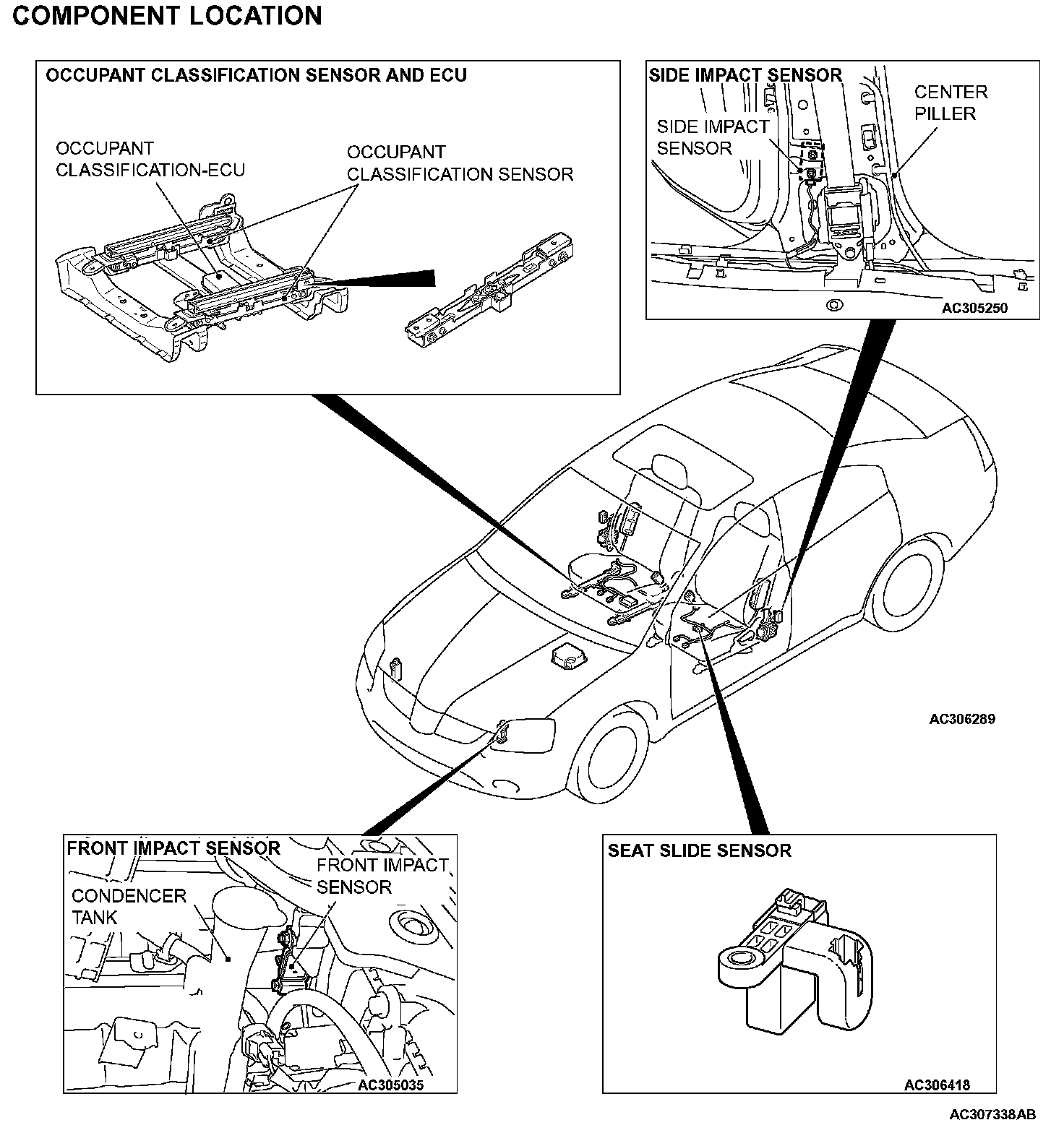 COMPONENT LOCATION

OCCUPANT CLASSIFICATION SENSOR AND ECU

OCCUPANT CLASSIFICATION-ECU

OCCUPANT CLASSIFICATION SENSOR

SIDE IMPACT SENSOR

SIDE IMPACT SENSOR

CENTER PILLER

AC305250

AC306289

FRONT IMPACT SENSOR

CONDENCER TANK

FRONT IMPACT SENSOR

AC305035

SEAT SLIDE SENSOR

AC306418

AC307338AB