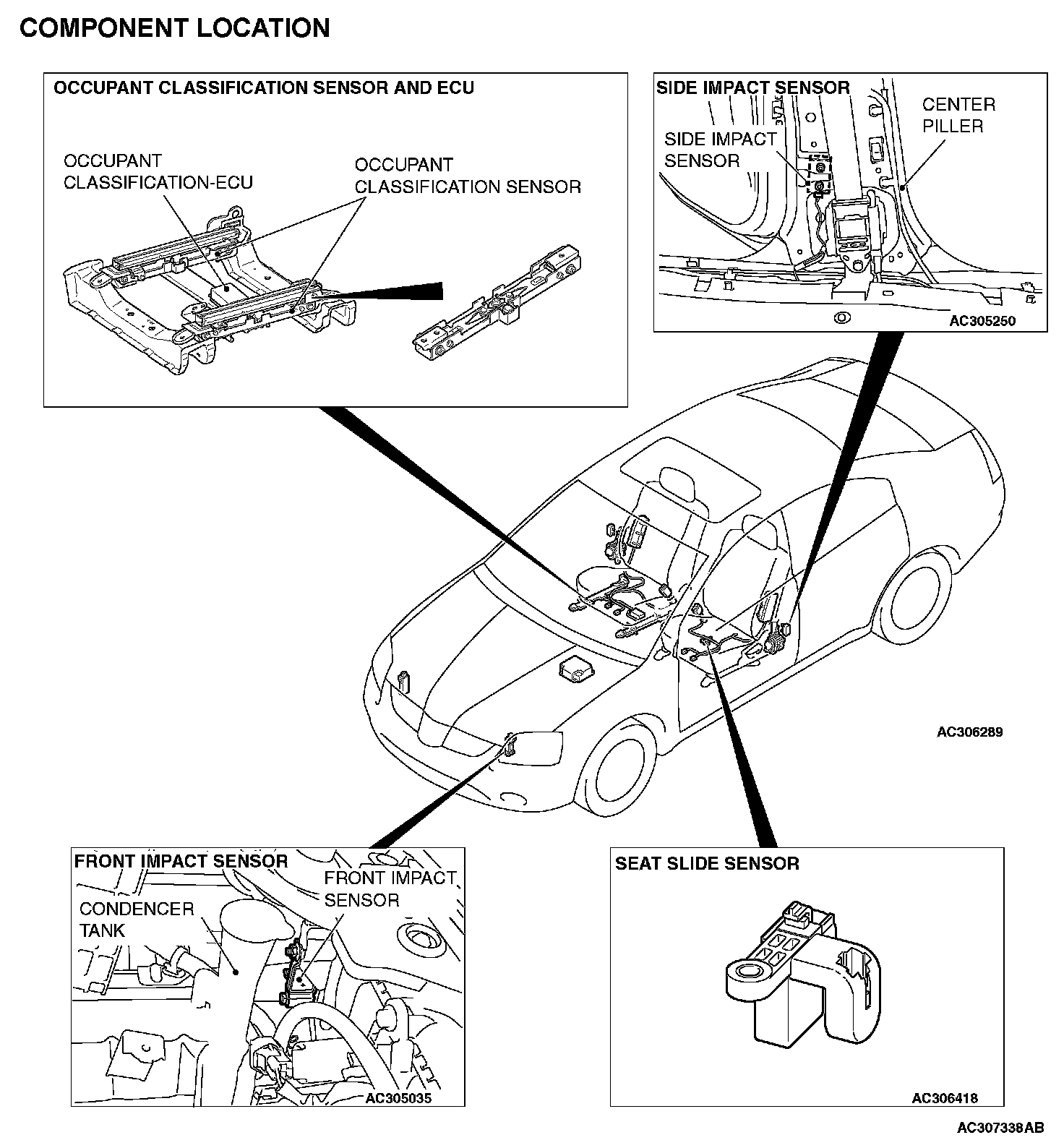 COMPONENT LOCATION

OCCUPANT CLASSIFICATION SENSOR AND ECU

OCCUPANT CLASSIFICATION-ECU

OCCUPANT CLASSIFICATION SENSOR

SIDE IMPACT SENSOR

SIDE IMPACT SENSOR

CENTER PILLER

AC305250

AC306289

FRONT IMPACT SENSOR

CONDENCER TANK

FRONT IMPACT SENSOR

AC305035

SEAT SLIDE SENSOR

AC306418

AC307338AB