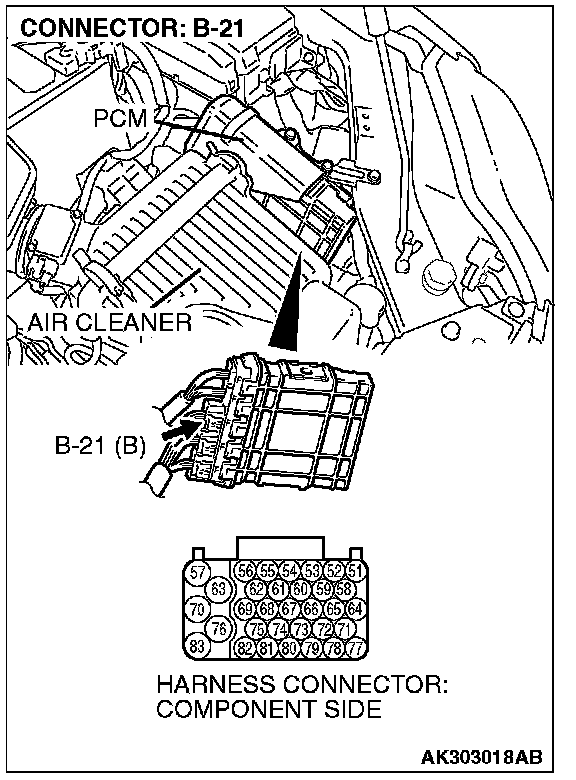 CONNECTOR: B-21

PCM

AIR CLEANER

B-21 (B)

57 56 55 54 53 52 51
63 62 61 60 59 58
70 69 68 67 66 65 64
76 75 74 73 72 71
83 82 81 80 79 78 77

HARNESS CONNECTOR: COMPONENT SIDE

AK303018AB