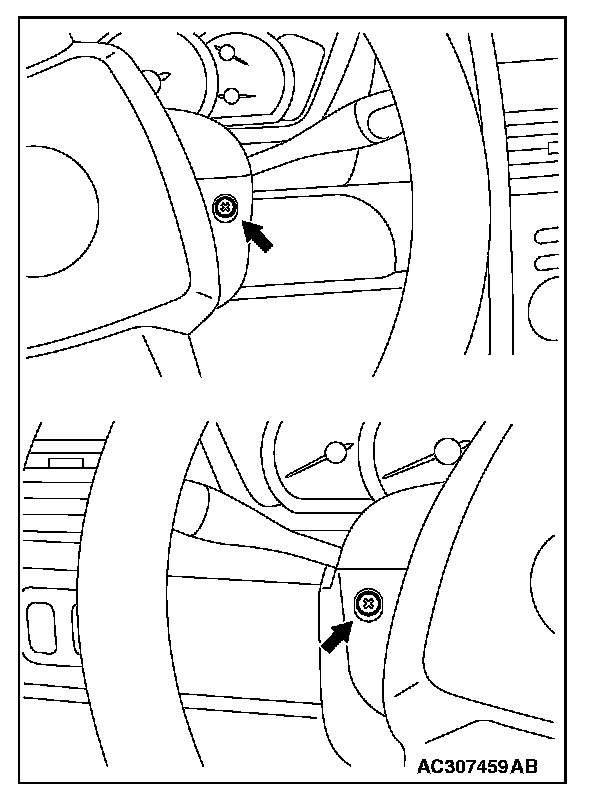 AC307459AB