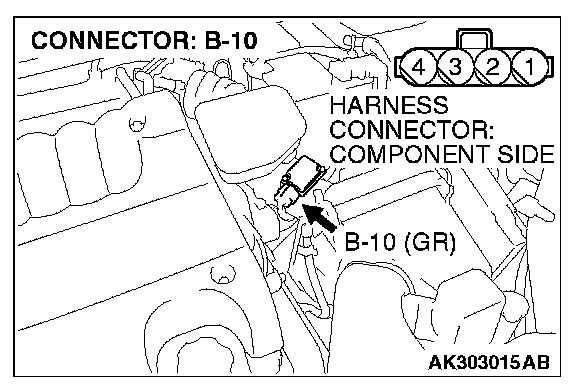 CONNECTOR: B-10

4 3 2 1

HARNESS CONNECTOR: COMPONENT SIDE

B-10 (GR)

AK303015AB