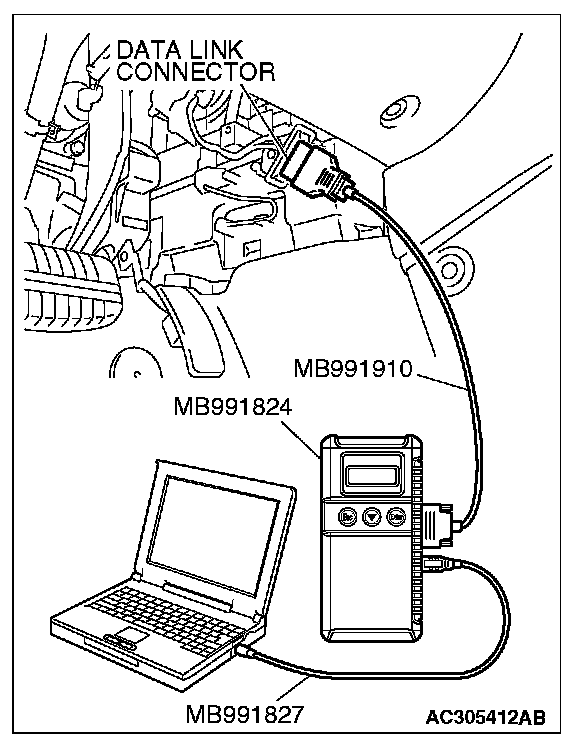 DATA LINK CONNECTOR

MB991910

MB991824

MB991827

AC305412AB