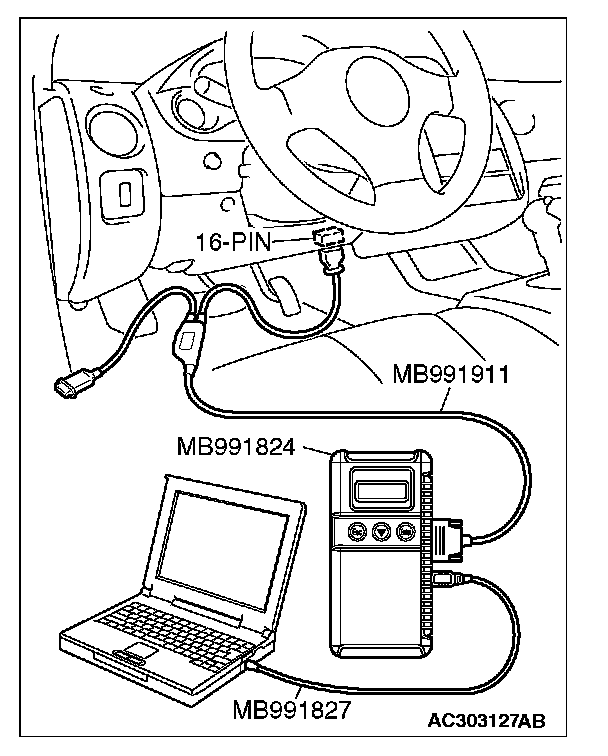 16-PIN
MB991911
MB991824
MB991827
AC303127AB