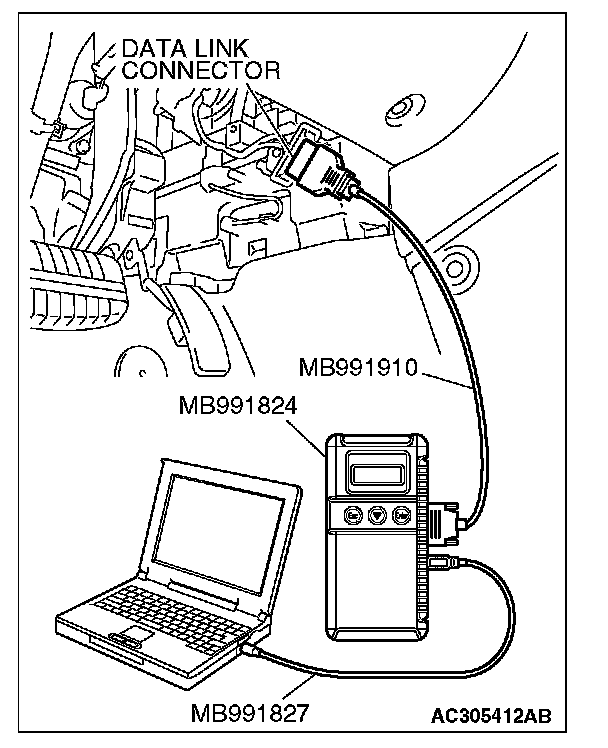 DATA LINK CONNECTOR

MB991910

MB991824

MB991827

AC305412AB