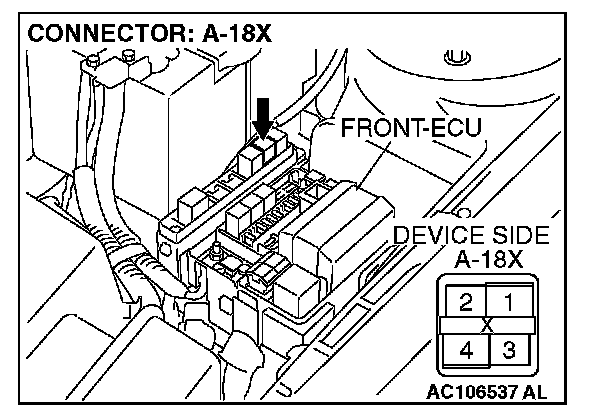 CONNECTOR: A-18X

FRONT-ECU

DEVICE SIDE
A-18X

2 1
X
4 3

AC106537 AL