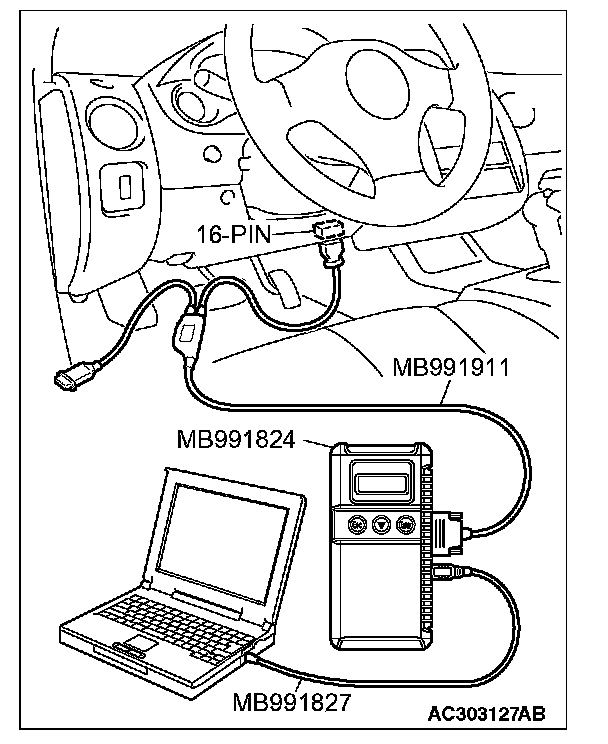 16-PIN
MB991911
MB991824
MB991827
AC303127AB