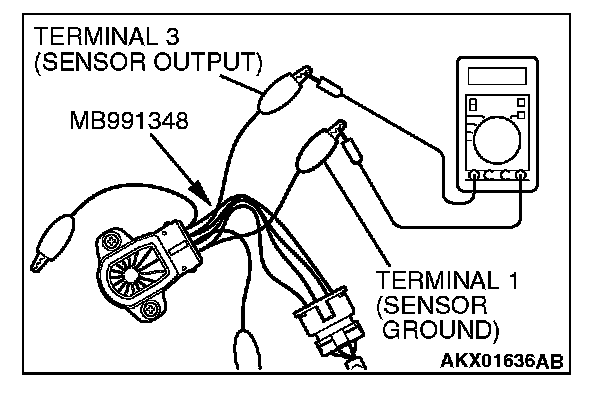 TERMINAL 3
(SENSOR OUTPUT)

MB991348

TERMINAL 1
(SENSOR
GROUND)

AKX01636AB