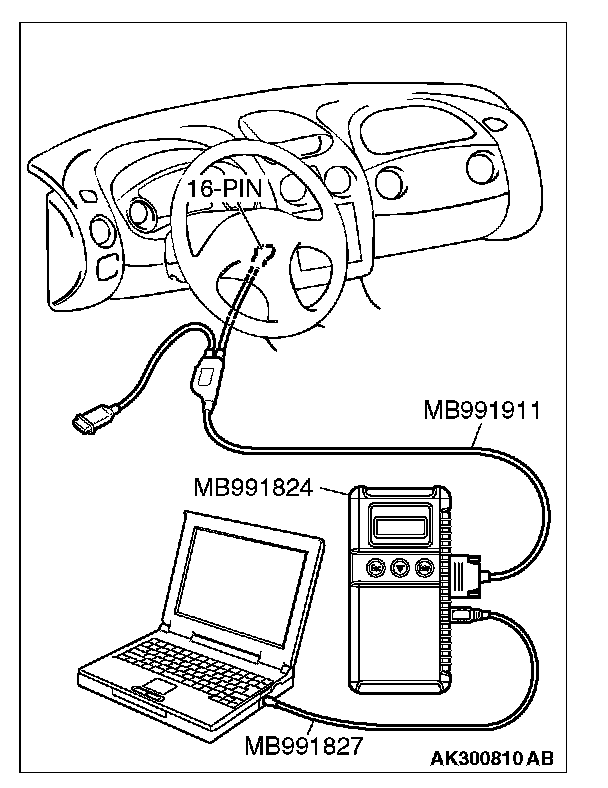 16-PIN

MB991911

MB991824

MB991827

AK300810 AB