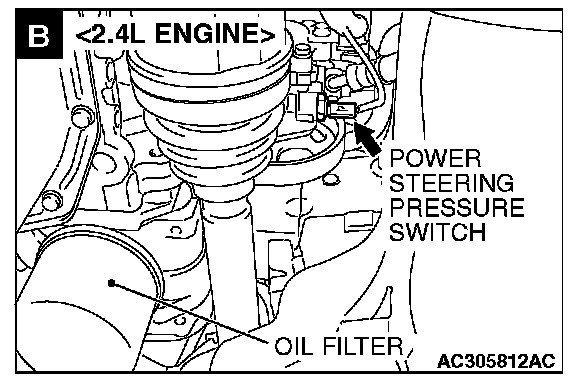 B <2.4L ENGINE>

POWER STEERING PRESSURE SWITCH

OIL FILTER

AC305812AC