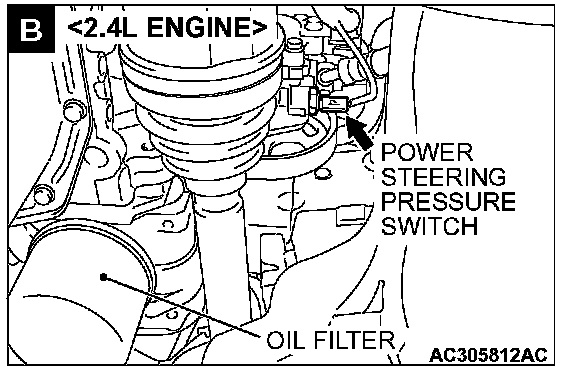 B <2.4L ENGINE>

POWER STEERING PRESSURE SWITCH

OIL FILTER

AC305812AC