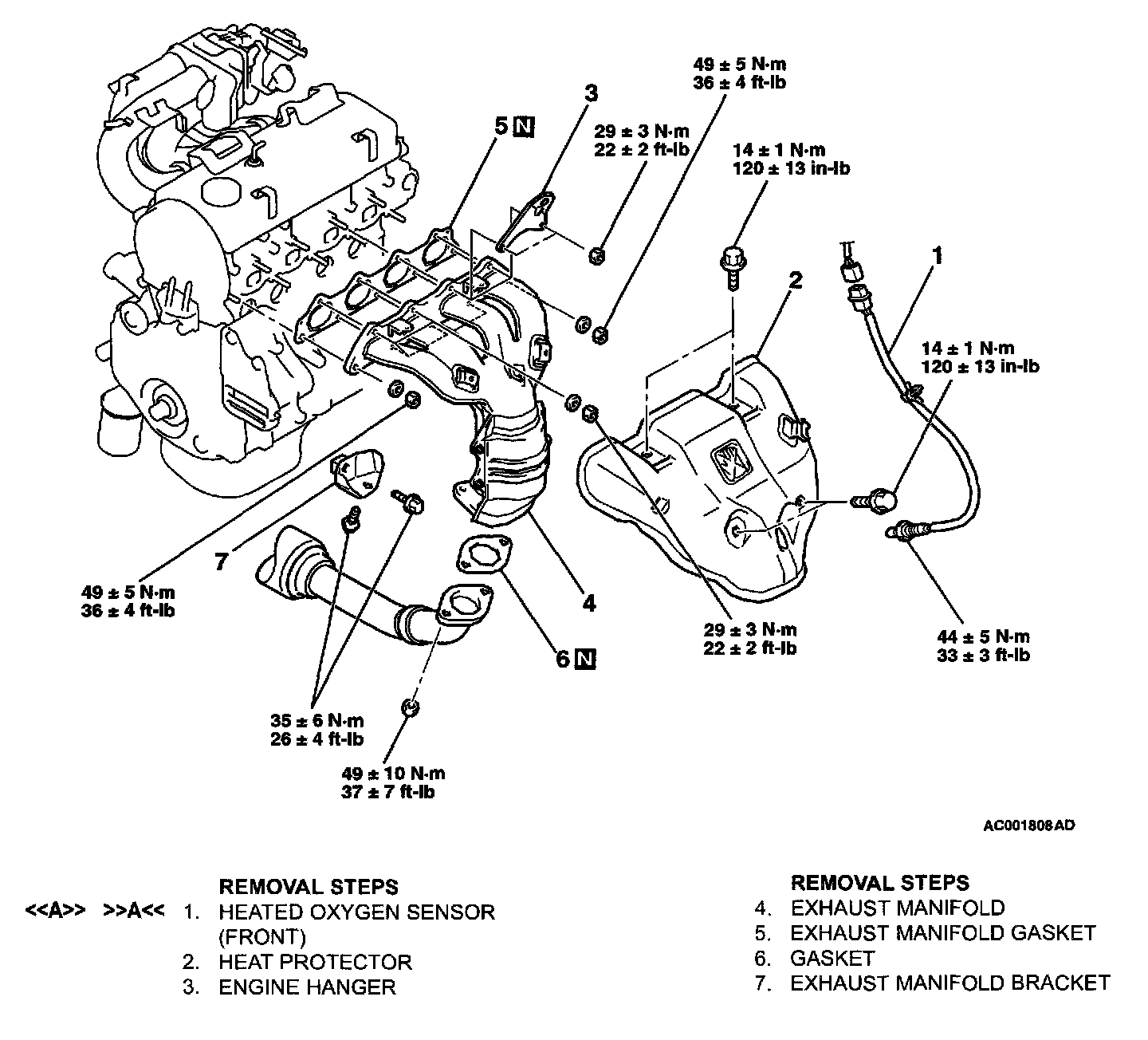 49 ± 5 N·m
36 ± 4 ft-lb

3

5 N

29 ± 3 N·m
22 ± 2 ft-lb

14 ± 1 N·m
120 ± 13 in-lb

1

2

14 ± 1 N·m
120 ± 13 in-lb

7

49 ± 5 N·m
36 ± 4 ft-lb

4

6 N

29 ± 3 N·m
22 ± 2 ft-lb

44 ± 5 N·m
33 ± 3 ft-lb

35 ± 6 N·m
26 ± 4 ft-lb

49 ± 10 N·m
37 ± 7 ft-lb

AC001808AD

REMOVAL STEPS
<<A>> >>A<< 1. HEATED OXYGEN SENSOR (FRONT)
2. HEAT PROTECTOR
3. ENGINE HANGER

REMOVAL STEPS
4. EXHAUST MANIFOLD
5. EXHAUST MANIFOLD GASKET
6. GASKET
7. EXHAUST MANIFOLD BRACKET