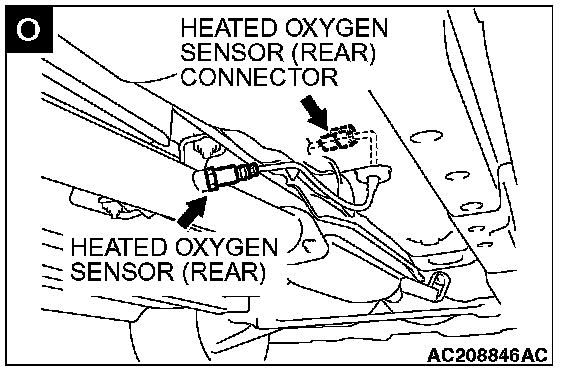 O

HEATED OXYGEN SENSOR (REAR) CONNECTOR

HEATED OXYGEN SENSOR (REAR)

AC208846AC