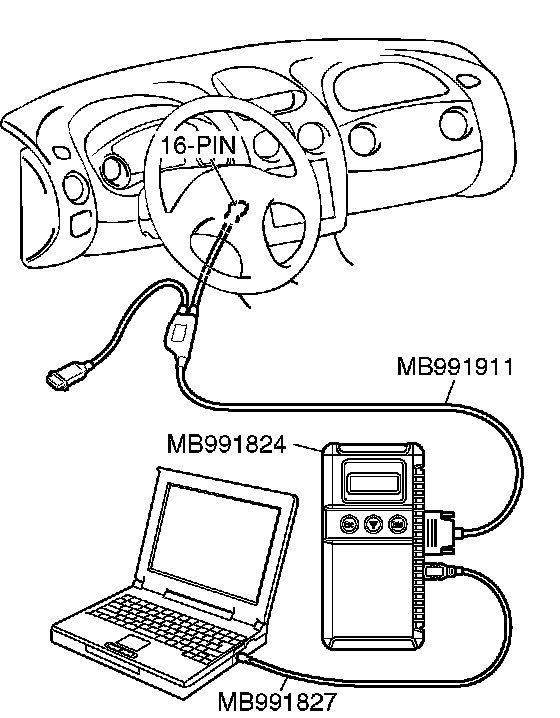 16-PIN

MB991911

MB991824

MB991827