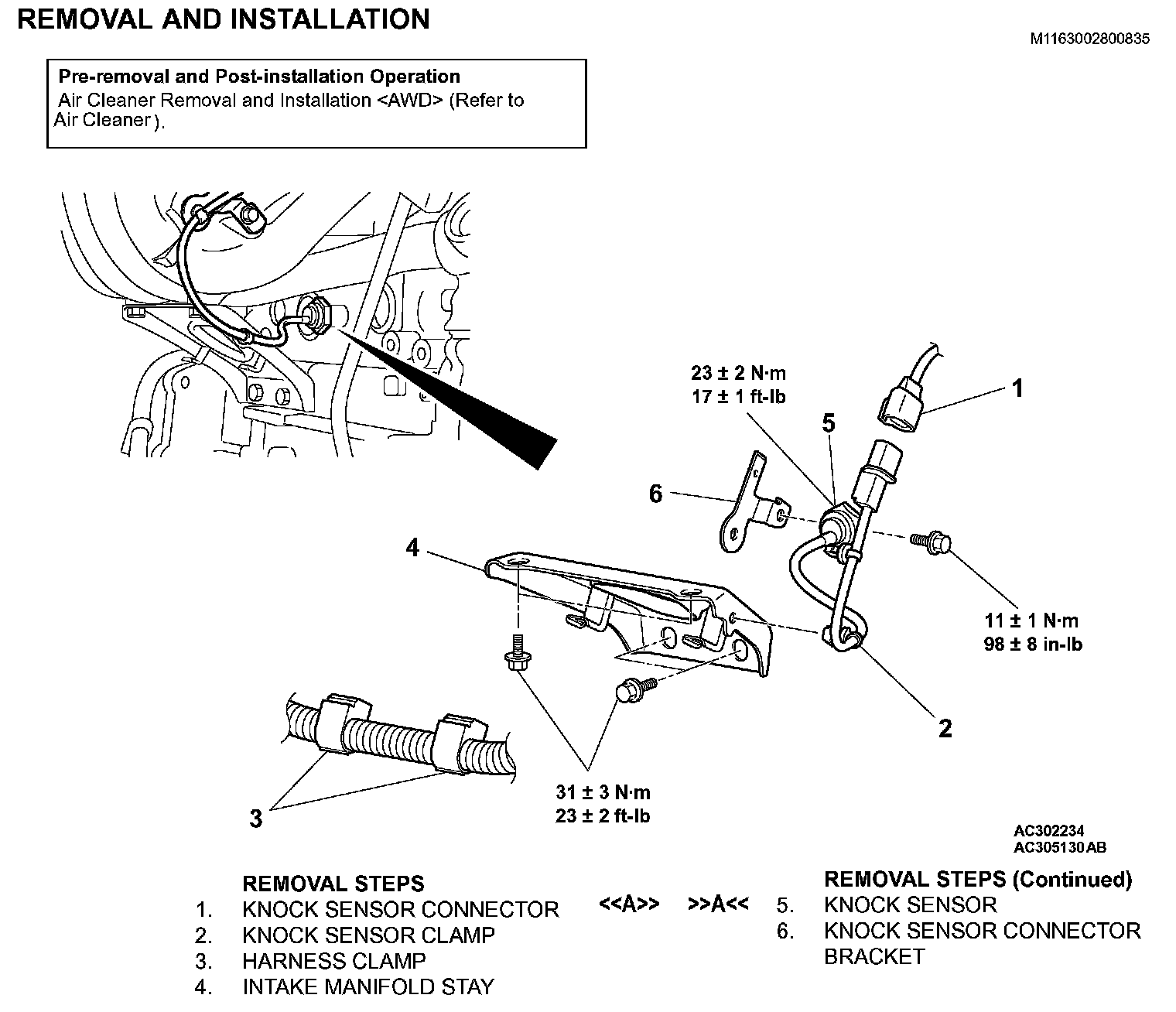 REMOVAL AND INSTALLATION

M1163002800835

Pre-removal and Post-installation Operation
Air Cleaner Removal and Installation <AWD> (Refer to Air Cleaner ).

23 ± 2 N·m
17 ± 1 ft-lb

1

5

6

4

11 ± 1 N·m
98 ± 8 in-lb

2

3

31 ± 3 N·m
23 ± 2 ft-lb

AC302234
AC305130AB

REMOVAL STEPS
1. KNOCK SENSOR CONNECTOR
2. KNOCK SENSOR CLAMP
3. HARNESS CLAMP
4. INTAKE MANIFOLD STAY

REMOVAL STEPS (Continued)
<<A>> >>A<< 5. KNOCK SENSOR
6. KNOCK SENSOR CONNECTOR BRACKET