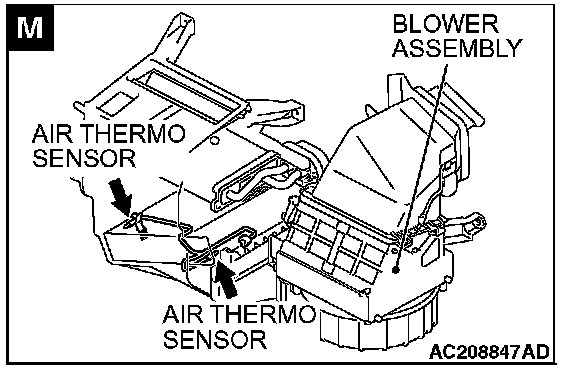 M

BLOWER ASSEMBLY

AIR THERMO SENSOR

AIR THERMO SENSOR

AC208847AD