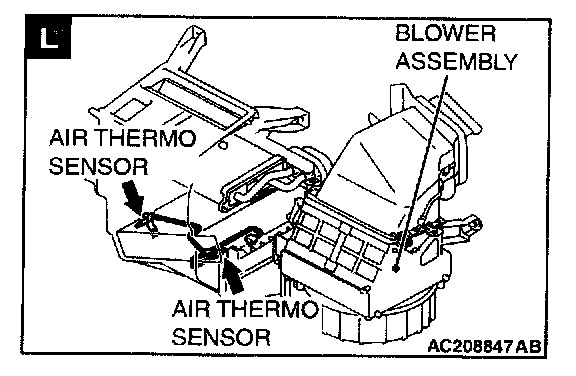 L

BLOWER ASSEMBLY

AIR THERMO SENSOR

AIR THERMO SENSOR

AC208847AB