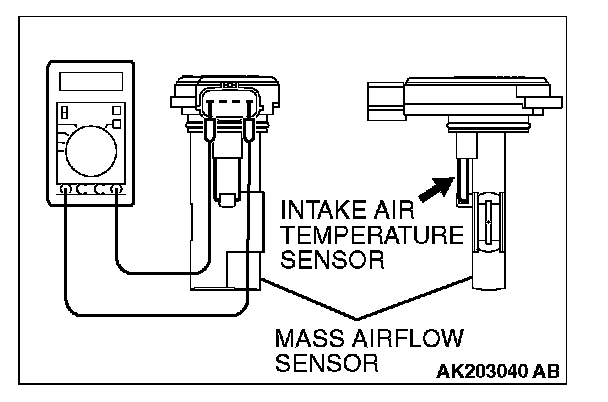 INTAKE AIR TEMPERATURE SENSOR

MASS AIRFLOW SENSOR

AK203040 AB