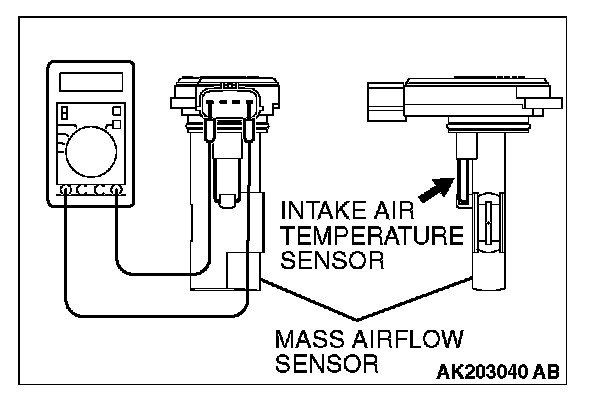 INTAKE AIR TEMPERATURE SENSOR

MASS AIRFLOW SENSOR

AK203040 AB