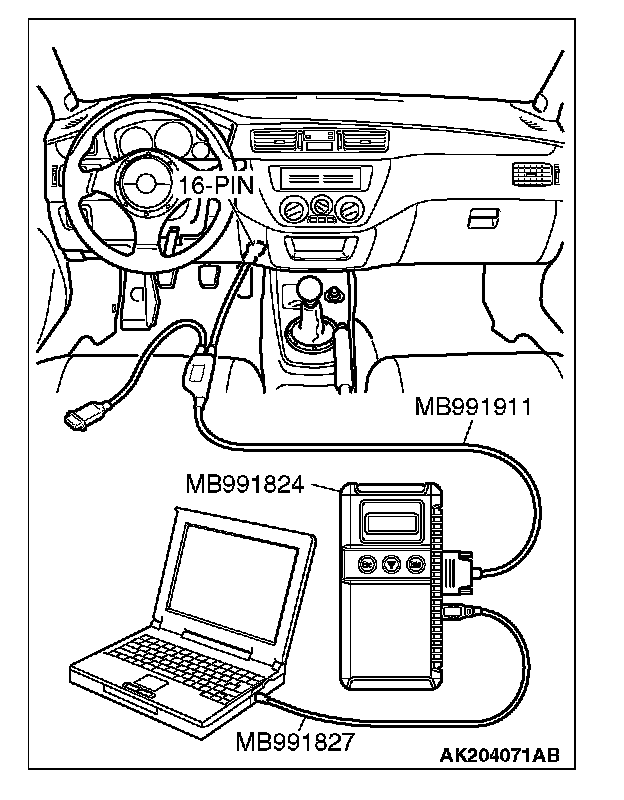 16-PIN

MB991911

MB991824

MB991827

AK204071AB