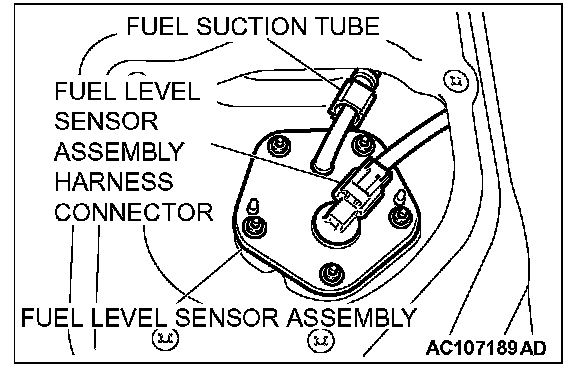 FUEL SUCTION TUBE

FUEL LEVEL SENSOR ASSEMBLY HARNESS CONNECTOR

FUEL LEVEL SENSOR ASSEMBLY

AC107189 AD