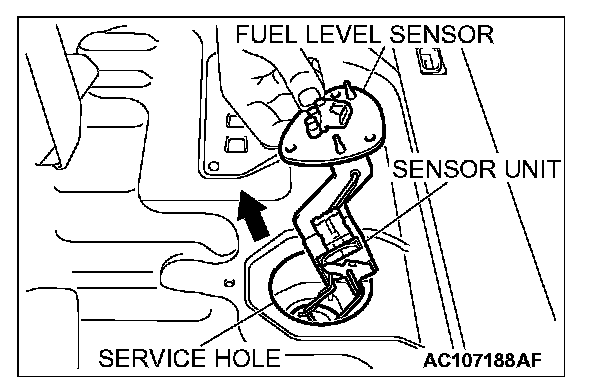 FUEL LEVEL SENSOR

SENSOR UNIT

SERVICE HOLE

AC107188AF